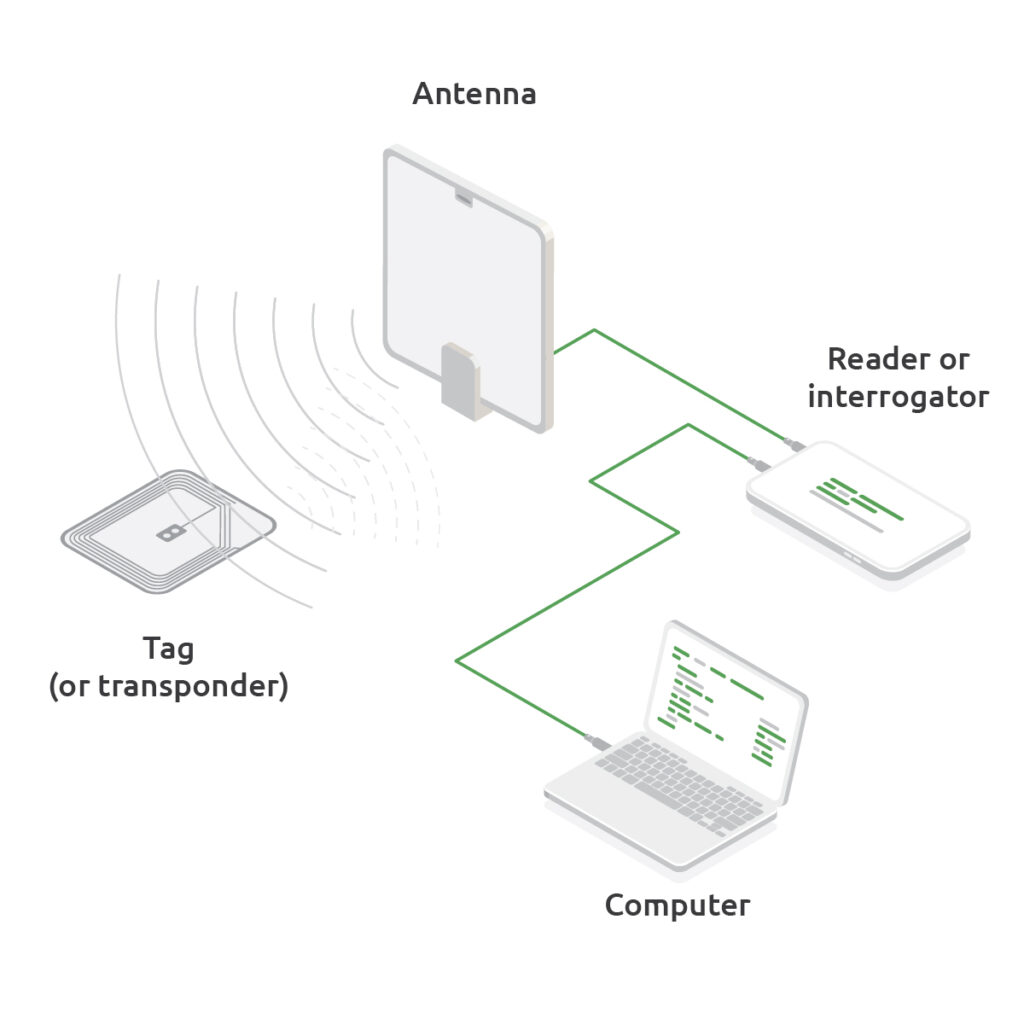 Antenna

Reader or interrogator

Tag
(or transponder)

Computer